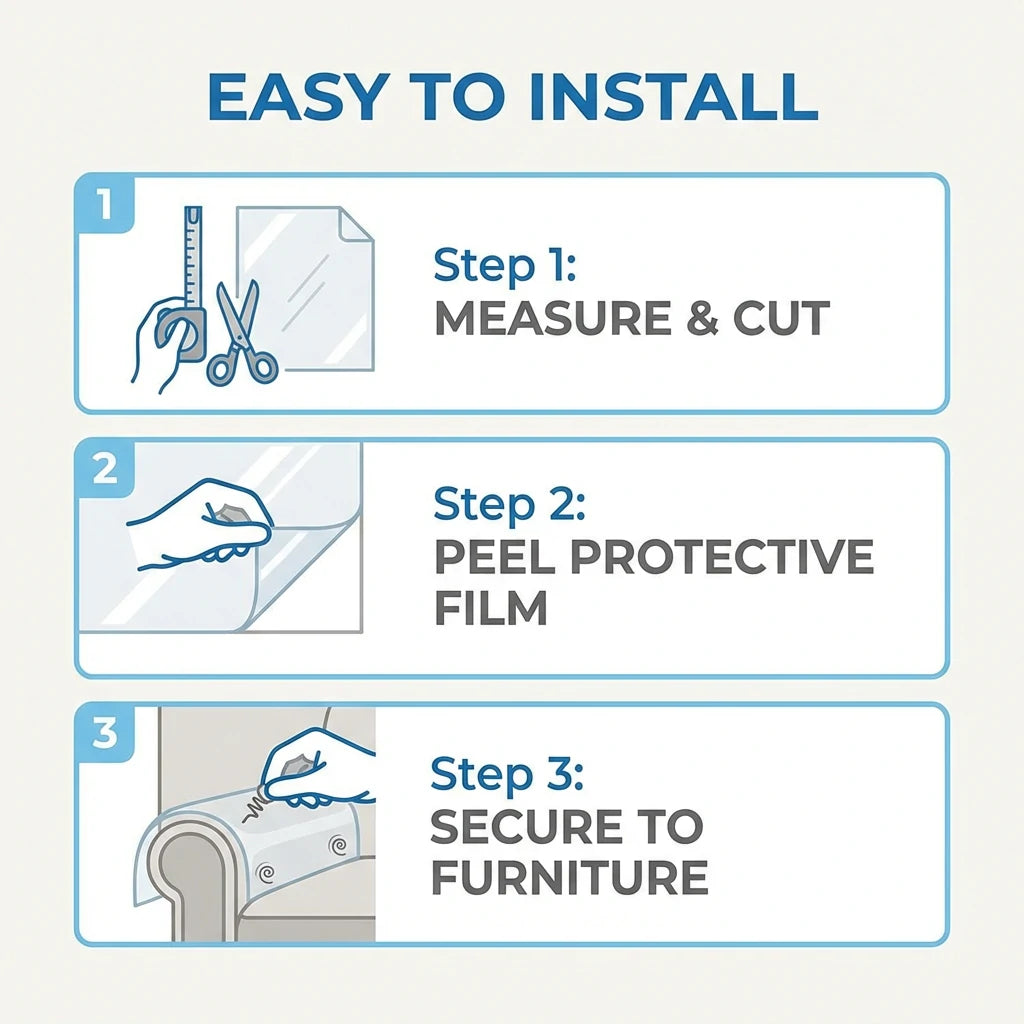 EASY TO INSTALL

1

Step 1:
MEASURE & CUT

2

Step 2:
PEEL PROTECTIVE FILM

3

Step 3:
SECURE TO FURNITURE