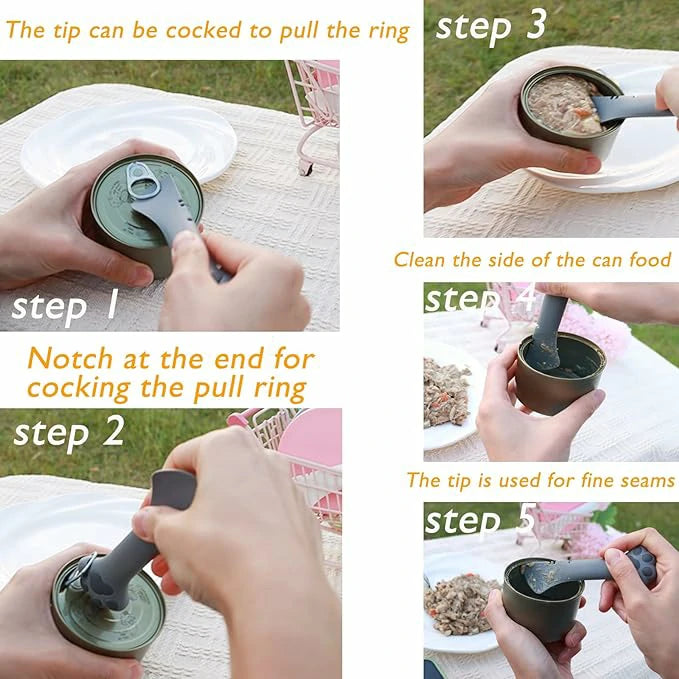 The tip can be cocked to pull the ring

step 1

Notch at the end for cocking the pull ring

step 2

step 3

Clean the side of the can food

step 4

The tip is used for fine seams

step 5