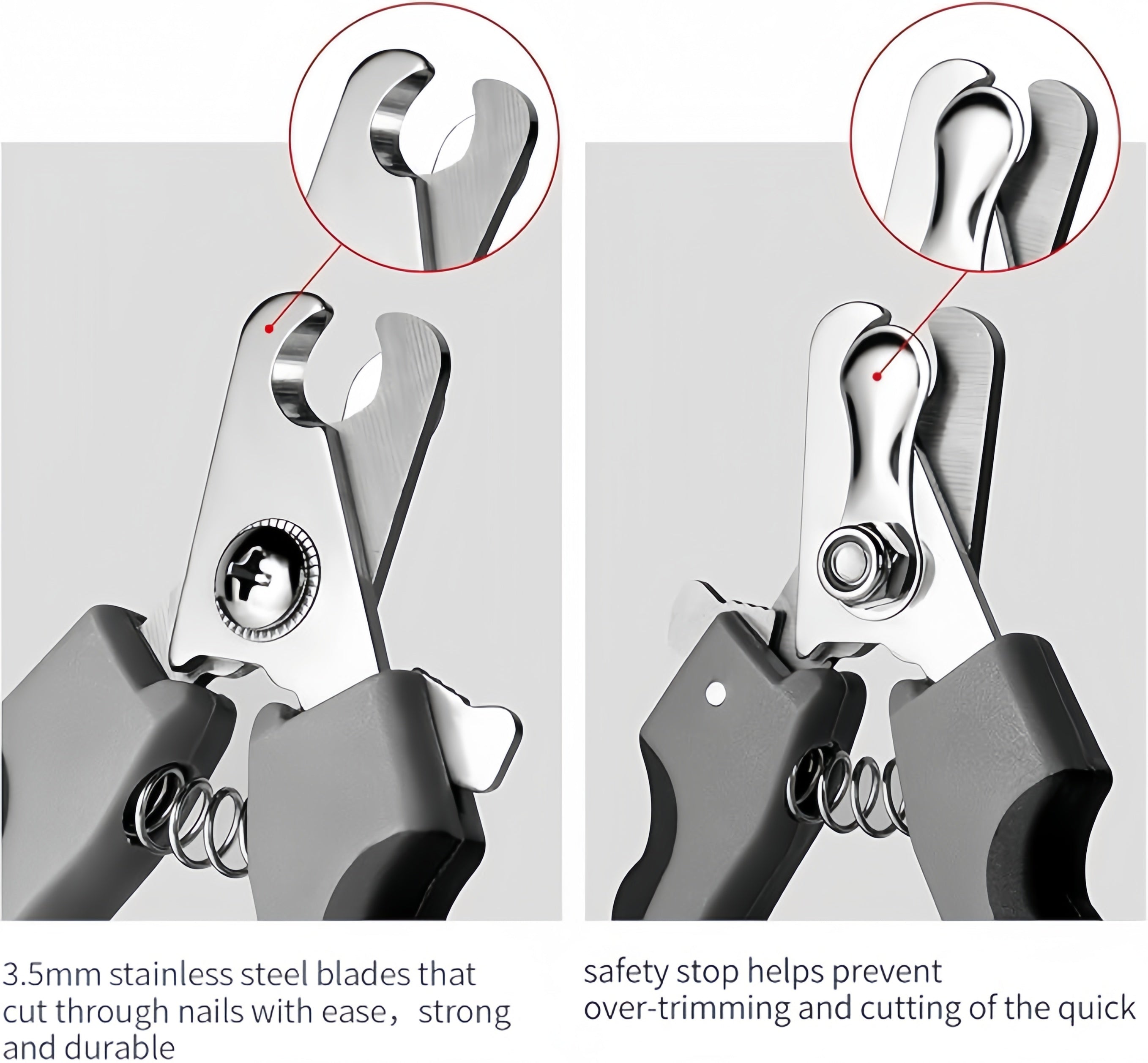 3.5mm stainless steel blades that cut through nails with ease，strong and durable

safety stop helps prevent over-trimming and cutting of the quick