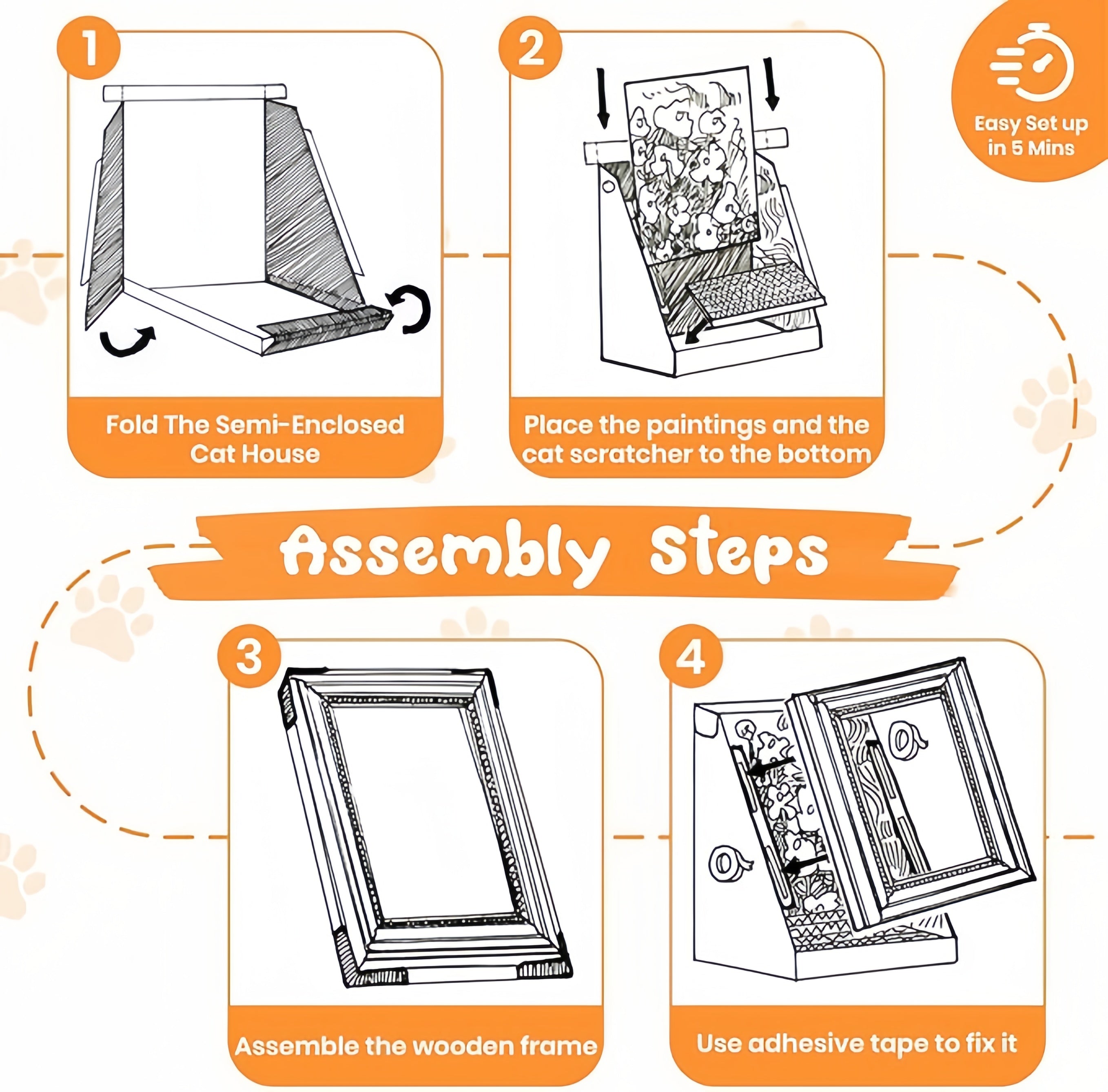 1

Fold The Semi-Enclosed Cat House

2

Place the paintings and the cat scratcher to the bottom

Easy Set up in 5 Mins

Assembly Steps

3

Assemble the wooden frame

4

Use adhesive tape to fix it